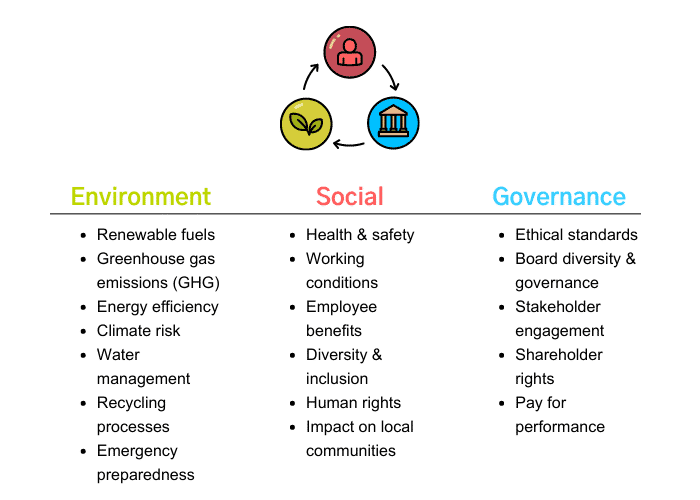 Environment

- Renewable fuels
- Greenhouse gas emissions (GHG)
- Energy efficiency
- Climate risk
- Water management
- Recycling processes
- Emergency preparedness

Social

- Health & safety
- Working conditions
- Employee benefits
- Diversity & inclusion
- Human rights
- Impact on local communities

Governance

- Ethical standards
- Board diversity & governance
- Stakeholder engagement
- Shareholder rights
- Pay for performance