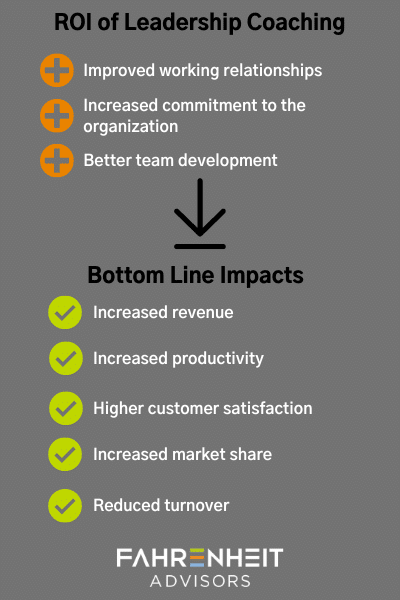 ROI of Leadership Coaching

Improved working relationships

Increased commitment to the organization

Better team development

Bottom Line Impacts

Increased revenue

Increased productivity

Higher customer satisfaction

Increased market share

Reduced turnover

FAHRENHEIT
ADVISORS