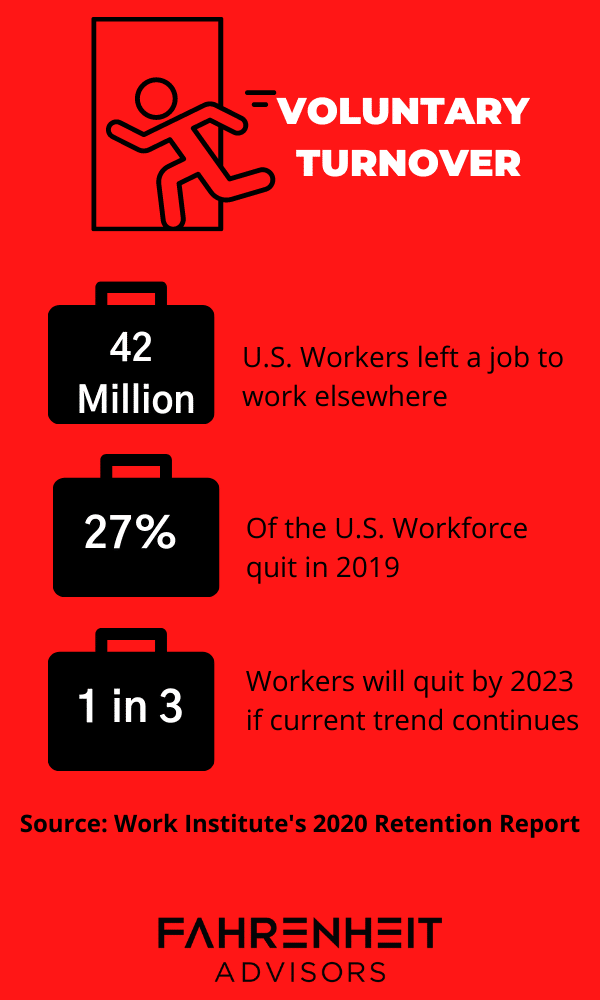 VOLUNTARY TURNOVER

42 Million

U.S. Workers left a job to work elsewhere

27%

Of the U.S. Workforce quit in 2019

1 in 3

Workers will quit by 2023 if current trend continues

Source: Work Institute's 2020 Retention Report

FAHRENHEIT
ADVISORS