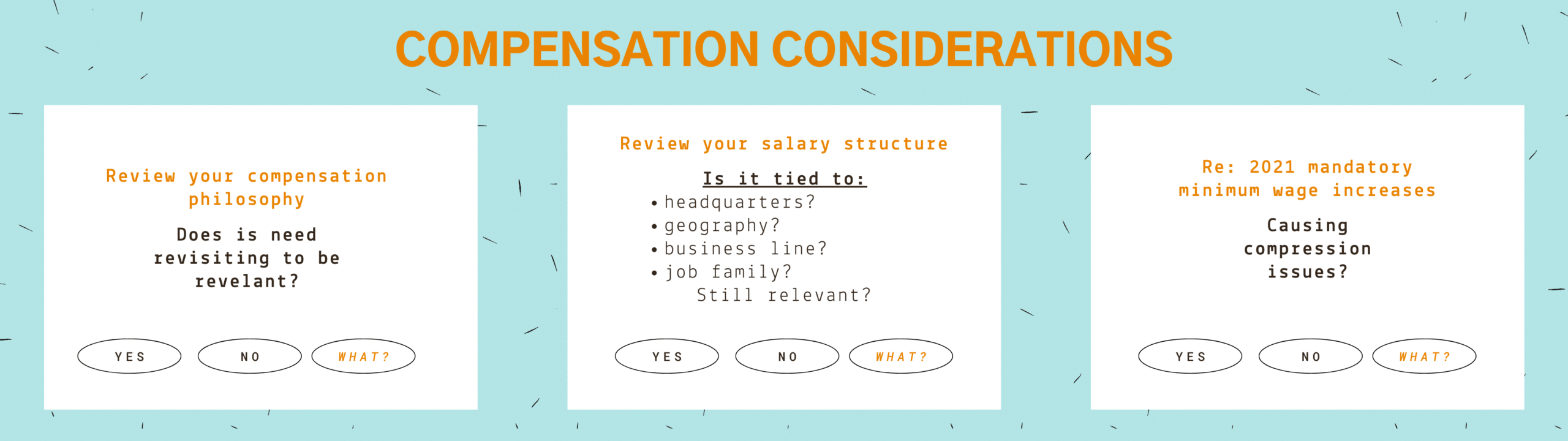 COMPENSATION CONSIDERATIONS

Review your compensation philosophy

Does is need revisiting to be revelant?

YES

NO

WHAT?

Review your salary structure

Is it tied to:

• headquarters?
• geography?
• business line?
• job family?
Still relevant?

YES

NO

WHAT?

Re: 2021 mandatory minimum wage increases

Causing compression issues?

YES

NO

WHAT?