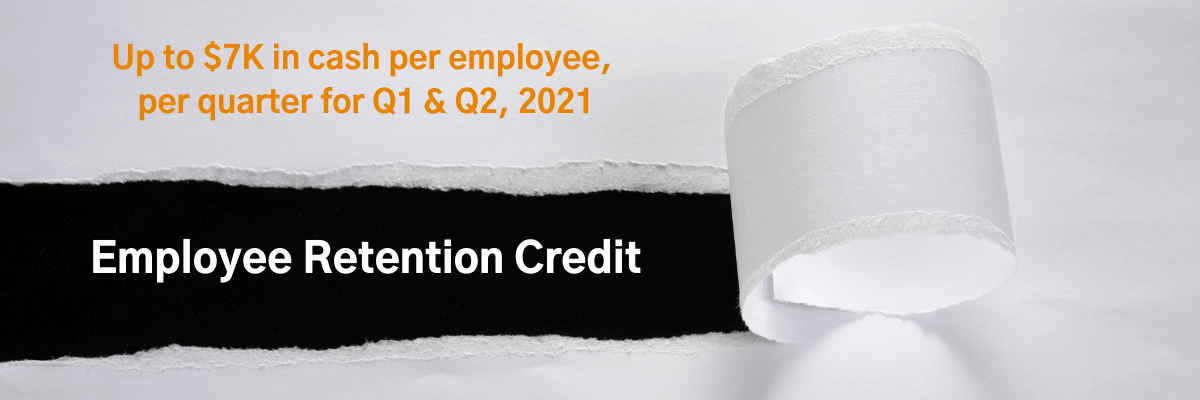 Up to \$7K in cash per employee, per quarter for Q1 & Q2, 2021

Employee Retention Credit