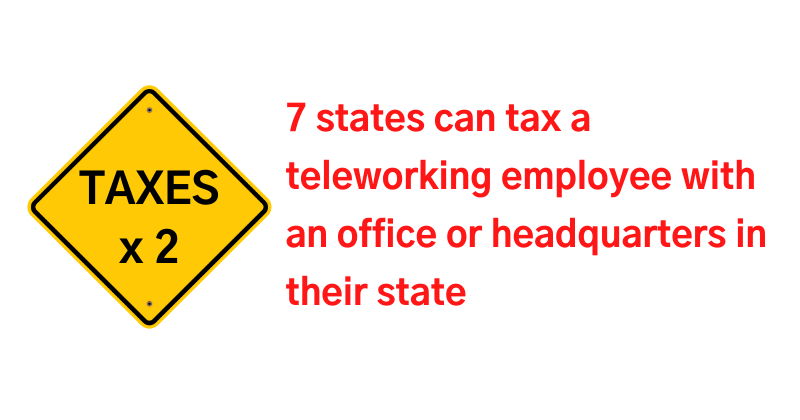 TAXES
x 2

7 states can tax a teleworking employee with an office or headquarters in their state