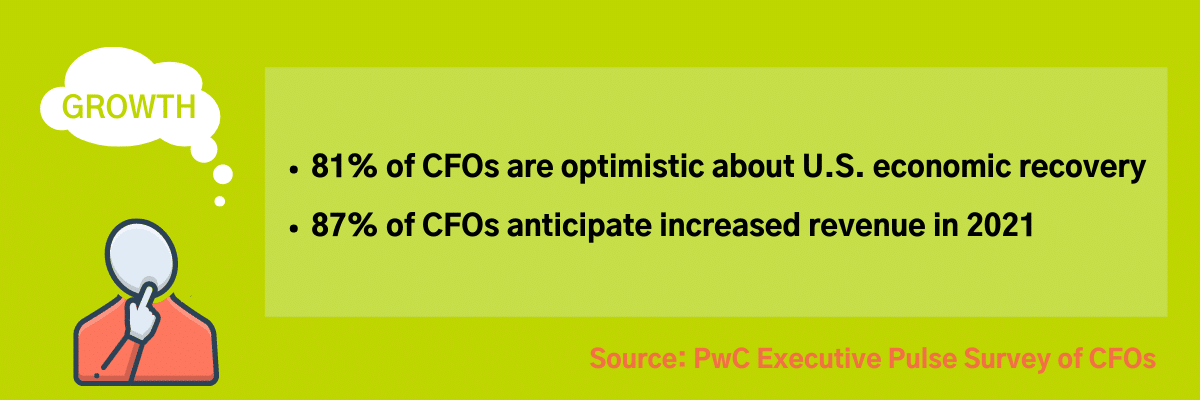 GROWTH

• 81% of CFOs are optimistic about U.S. economic recovery
• 87% of CFOs anticipate increased revenue in 2021

Source: PwC Executive Pulse Survey of CFOs