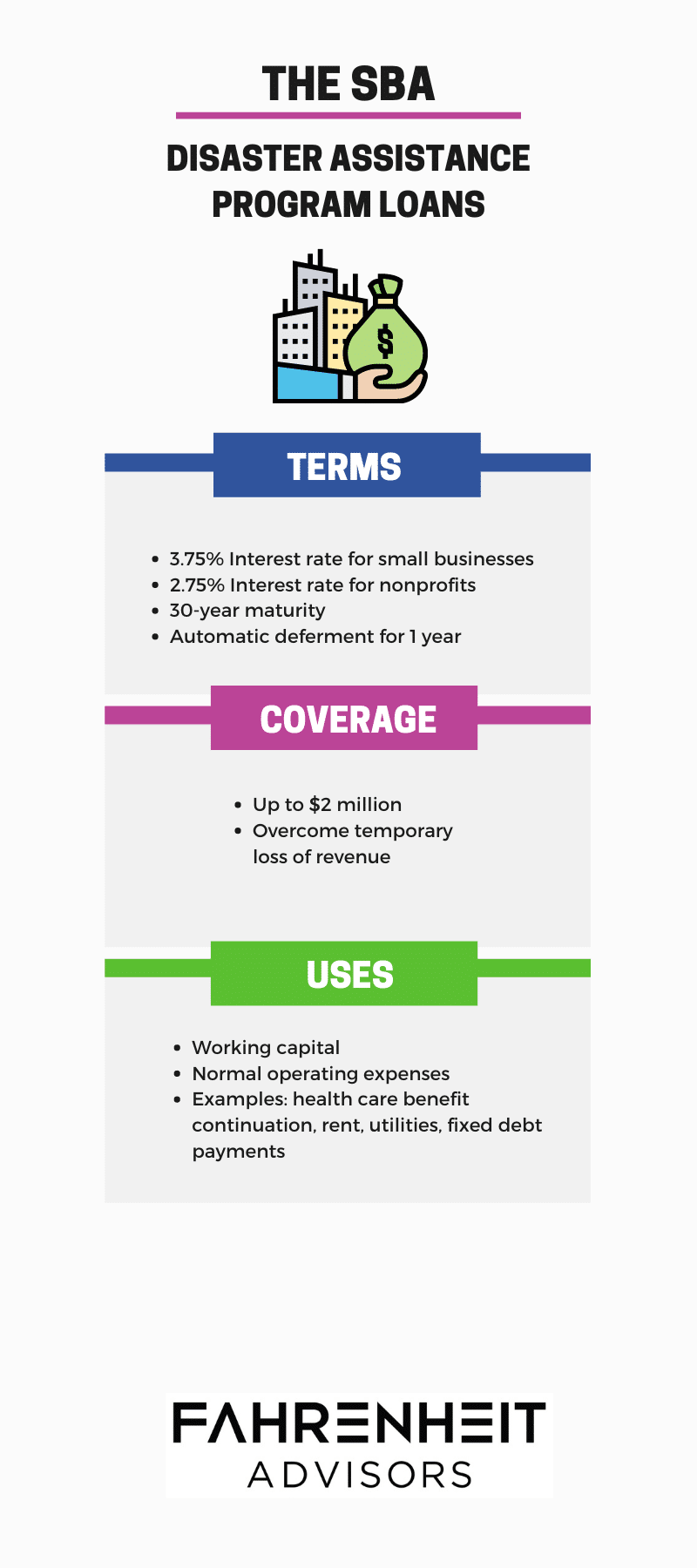 THE SBA

DISASTER ASSISTANCE PROGRAM LOANS

$

TERMS

- 3.75% Interest rate for small businesses
- 2.75% Interest rate for nonprofits
- 30-year maturity
- Automatic deferment for 1 year

COVERAGE

- Up to $2 million
- Overcome temporary loss of revenue

USES

- Working capital
- Normal operating expenses
- Examples: health care benefit continuation, rent, utilities, fixed debt payments

FAHRENHEIT
ADVISORS